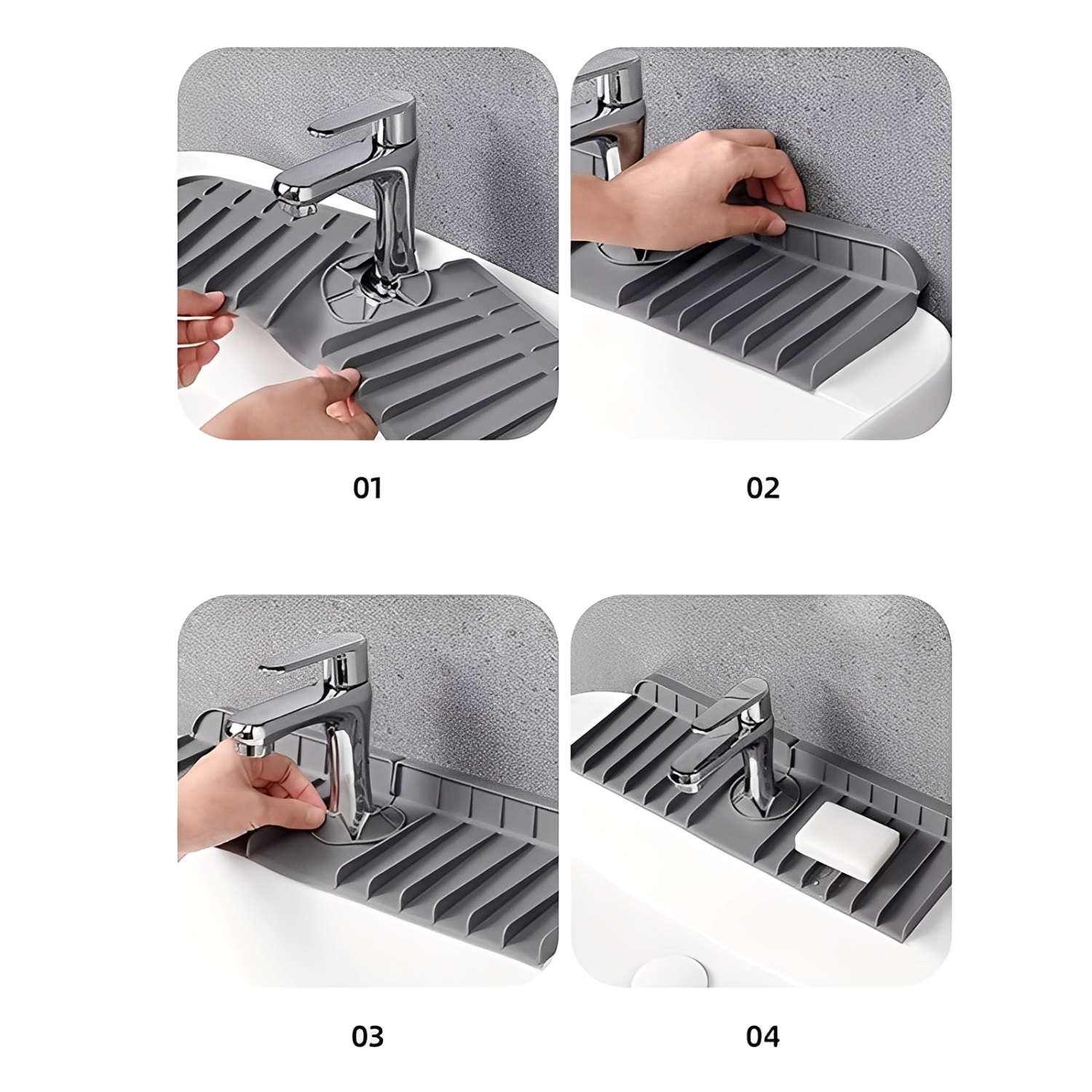 01

02

03

04