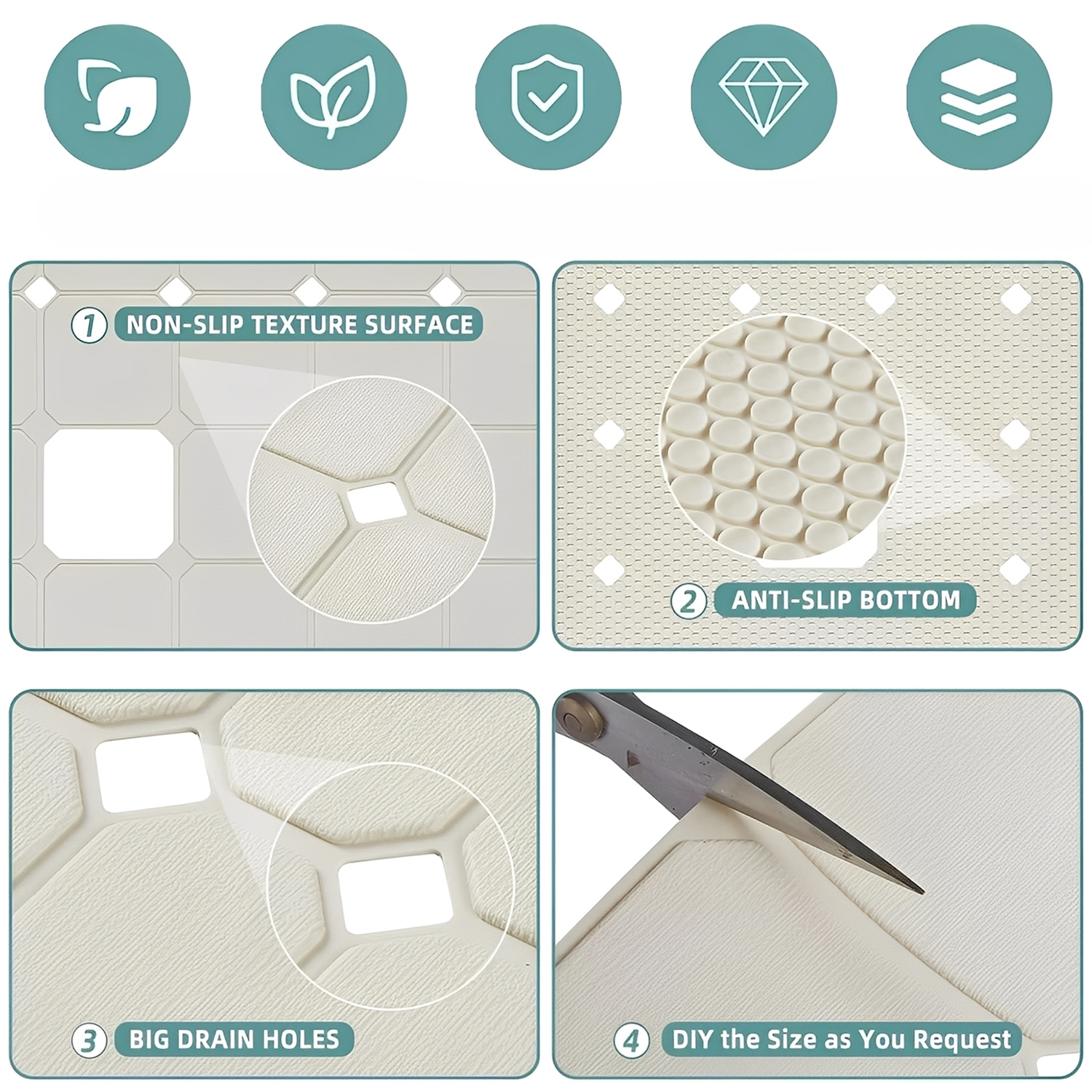 1 NON-SLIP TEXTURE SURFACE

2 ANTI-SLIP BOTTOM

3 BIG DRAIN HOLES

4 DIY the Size as You Request